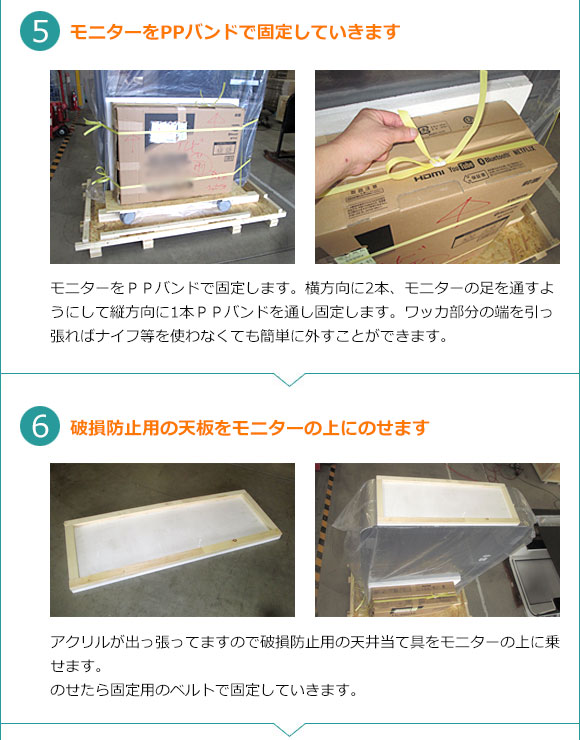 5 モニターをPPバンドで固定していきます

HDMI YouTube Bluetooth NETFLIX

モニターをＰＰバンドで固定します。横方向に2本、モニターの足を通すようにして縦方向に1本ＰＰバンドを通し固定します。ワッカ部分の端を引っ張ればナイフ等を使わなくても簡単に外すことができます。

6 破損防止用の天板をモニターの上にのせます

アクリルが出っ張ってますので破損防止用の天井当て具をモニターの上に乗せます。
のせたら固定用のベルトで固定していきます。